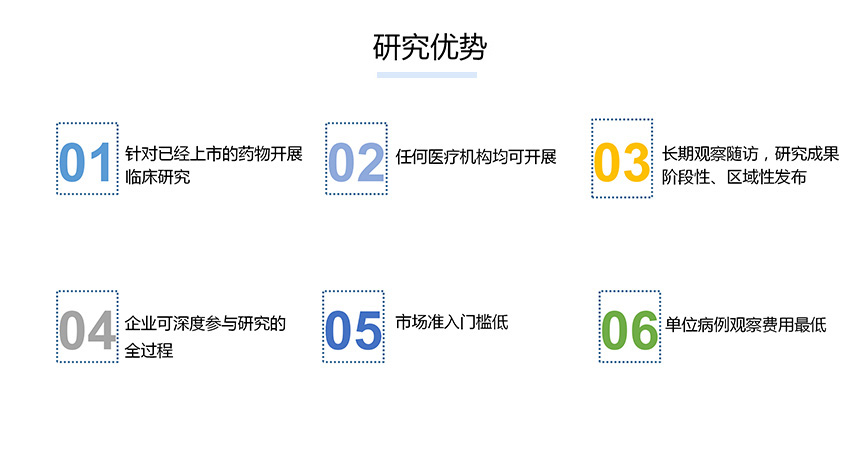 研究优势

01 针对已经上市的药物开展临床研究

02 任何医疗机构均可开展

03 长期观察随访，研究成果阶段性、区域性发布

04 企业可深度参与研究的全过程

05 市场准入门槛低

06 单位病例观察费用最低